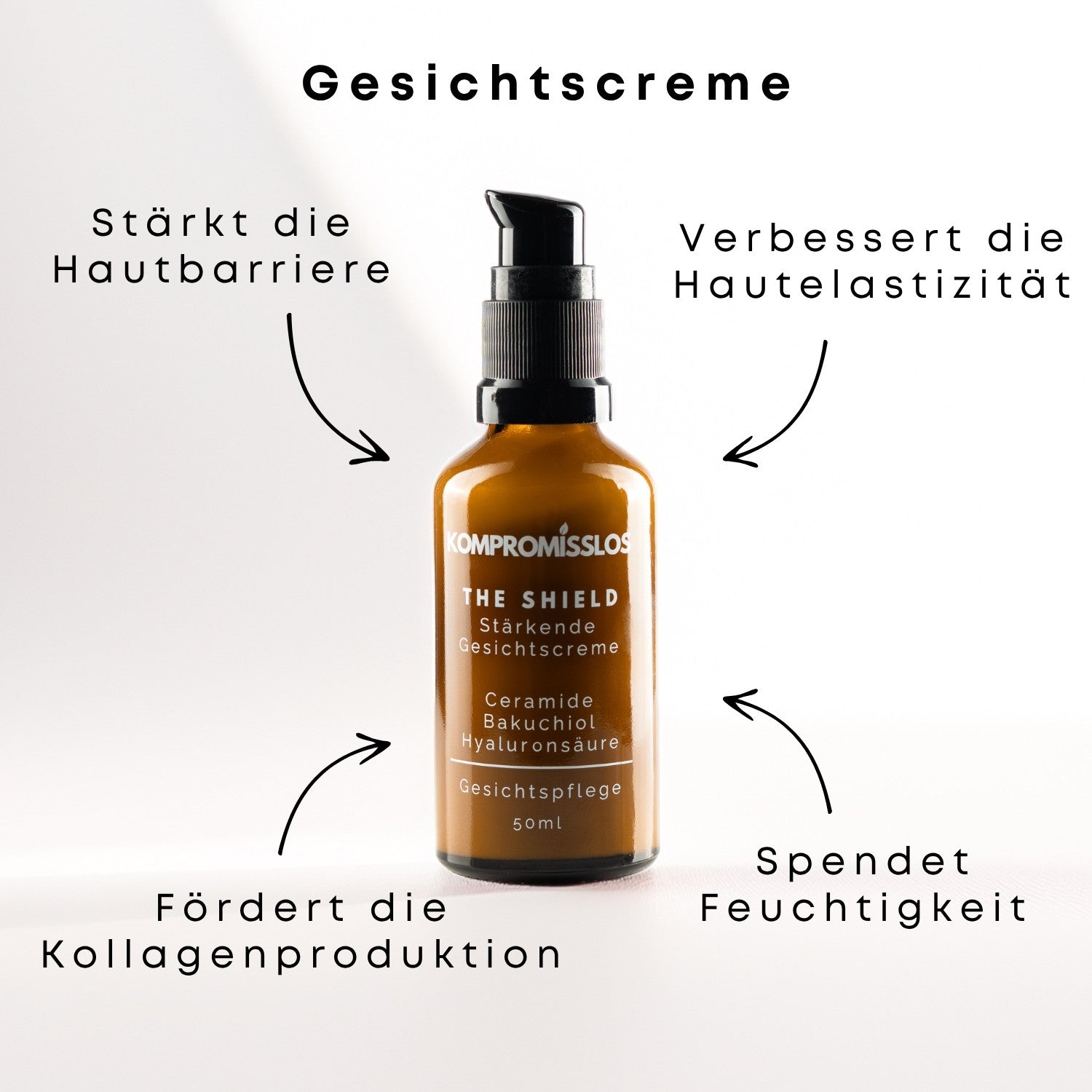 Gesichtscreme

Stärkt die Hautbarriere

Verbessert die Hautelastizität

KOMPROMISSLOS

THE SHIELD
Stärkende Gesichtscreme

Ceramide
Bakuchiol
Hyaluronsäure

Gesichtspflege
50ml

Fördert die Kollagenproduktion

Spendet Feuchtigkeit